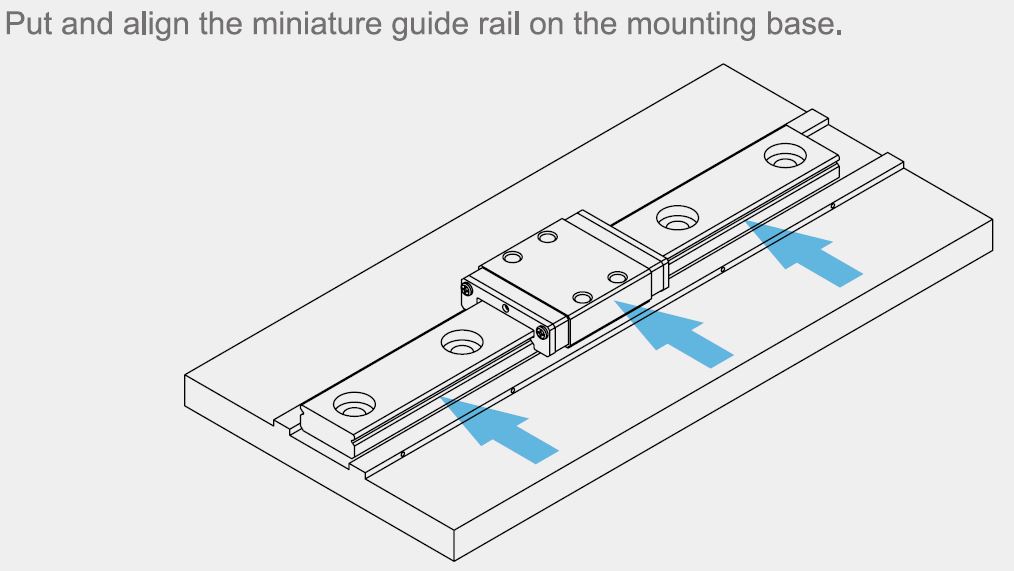 Put and align the miniature guide rail on the mounting base.