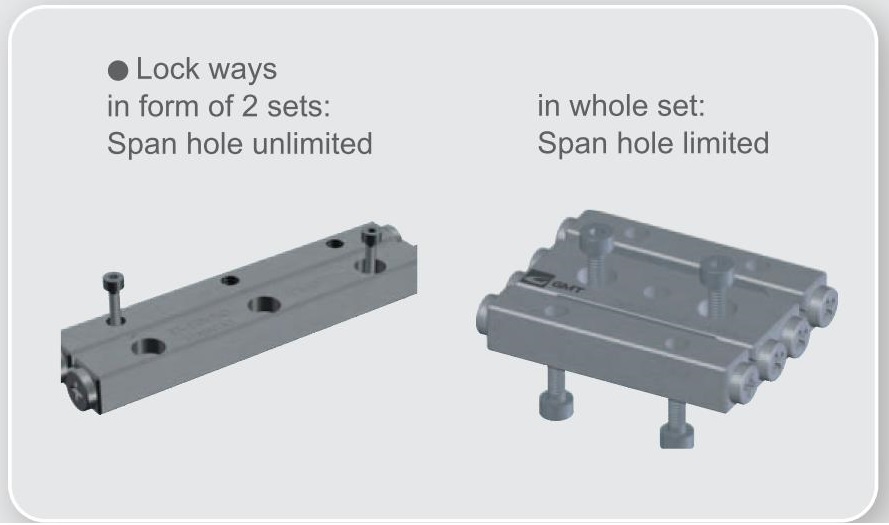 ● Lock ways
in form of 2 sets:
Span hole unlimited

in whole set:
Span hole limited

GMT